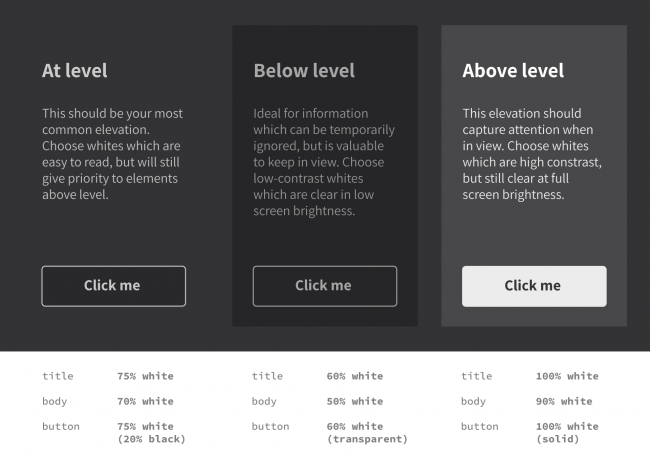 At level

This should be your most common elevation. Choose whites which are easy to read, but will still give priority to elements above level.

Click me

title 75% white
body 70% white
button 75% white (20% black)

Below level

Ideal for information which can be temporarily ignored, but is valuable to keep in view. Choose low-contrast whites which are clear in low screen brightness.

Click me

title 60% white
body 50% white
button 60% white (transparent)

Above level

This elevation should capture attention when in view. Choose whites which are high constrast, but still clear at full screen brightness.

Click me

title 100% white
body 90% white
button 100% white (solid)